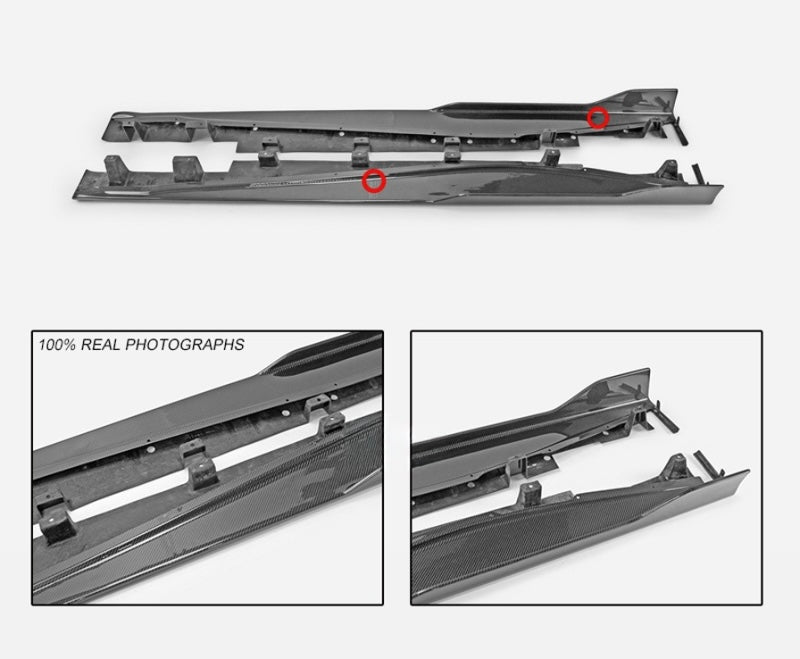 100% REAL PHOTOGRAPHS